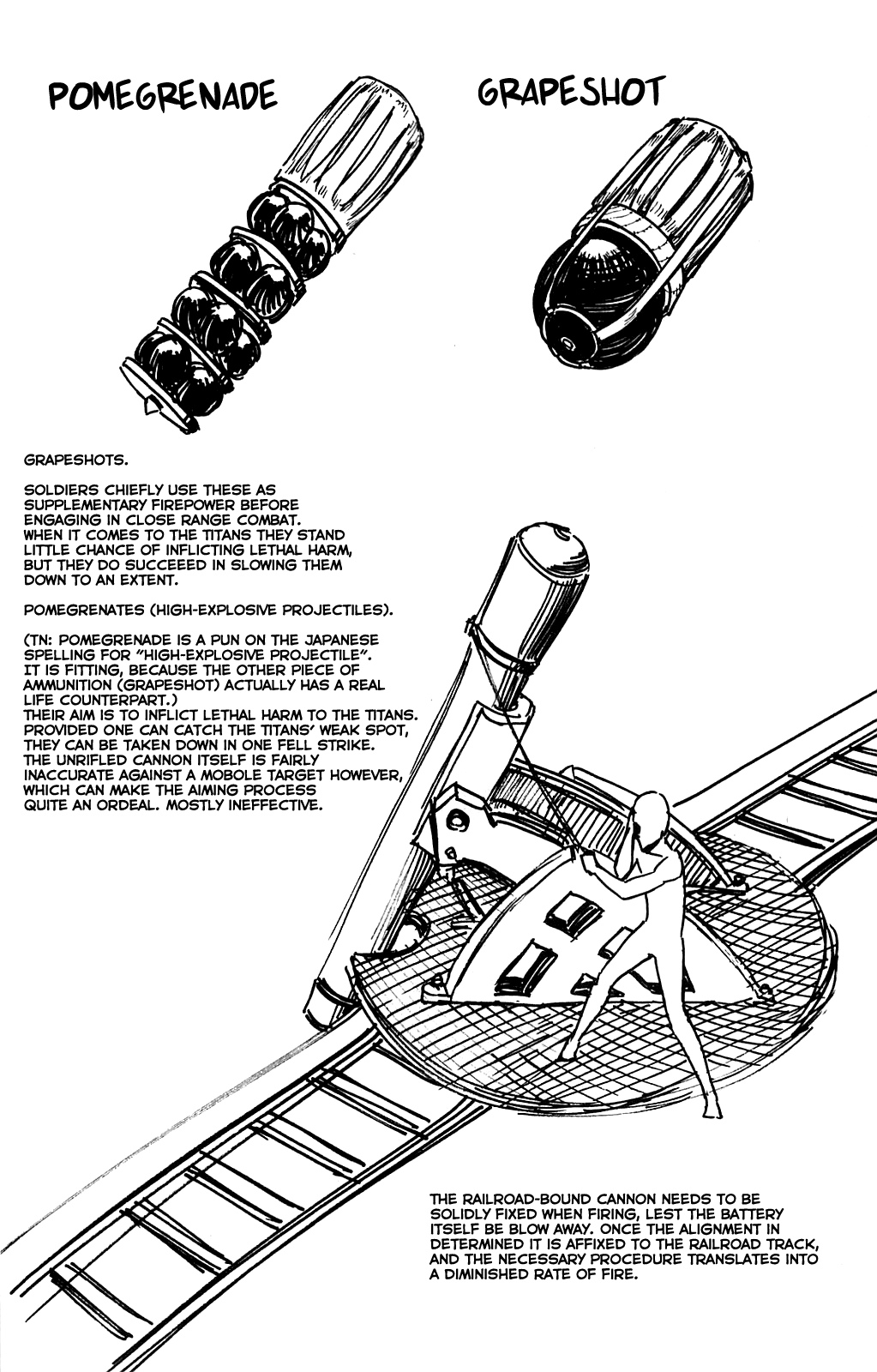 POMEGRENADE

GRAPESHOT

GRAPESHOTS.

SOLDIERS CHIEFLY USE THESE AS SUPPLEMENTARY FIREPOWER BEFORE ENGAGING IN CLOSE RANGE COMBAT. WHEN IT COMES TO THE TITANS THEY STAND LITTLE CHANCE OF INFLICTING LETHAL HARM, BUT THEY DO SUCCEEED IN SLOWING THEM DOWN TO AN EXTENT.

POMEGRENATES (HIGH-EXPLOSIVE PROJECTILES).

(TN: POMEGRENADE IS A PUN ON THE JAPANESE SPELLING FOR "HIGH-EXPLOSIVE PROJECTILE". IT IS FITTING, BECAUSE THE OTHER PIECE OF AMMUNITION (GRAPESHOT) ACTUALLY HAS A REAL LIFE COUNTERPART.)
THEIR AIM IS TO INFLICT LETHAL HARM TO THE TITANS. PROVIDED ONE CAN CATCH THE TITANS' WEAK SPOT, THEY CAN BE TAKEN DOWN IN ONE FELL STRIKE. THE UNRIFLED CANNON ITSELF IS FAIRLY INACCURATE AGAINST A MOBOLE TARGET HOWEVER, WHICH CAN MAKE THE AIMING PROCESS QUITE AN ORDEAL. MOSTLY INEFFECTIVE.

THE RAILROAD-BOUND CANNON NEEDS TO BE SOLIDLY FIXED WHEN FIRING, LEST THE BATTERY ITSELF BE BLOW AWAY. ONCE THE ALIGNMENT IN DETERMINED IT IS AFFIXED TO THE RAILROAD TRACK, AND THE NECESSARY PROCEDURE TRANSLATES INTO A DIMINISHED RATE OF FIRE.